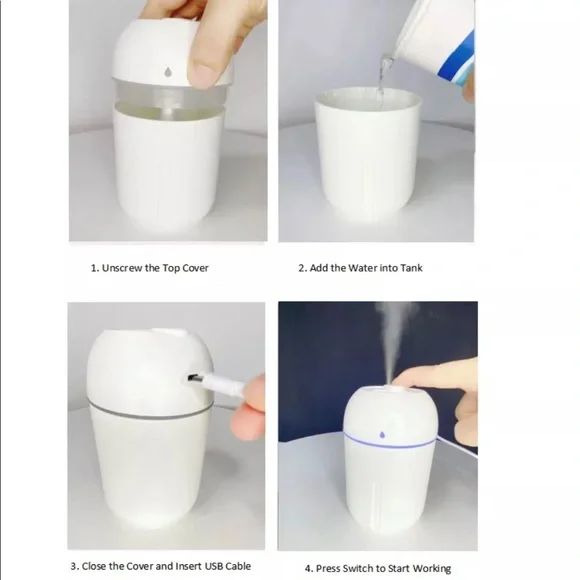 1. Unscrew the Top Cover

2. Add the Water into Tank

3. Close the Cover and Insert USB Cable

4. Press Switch to Start Working